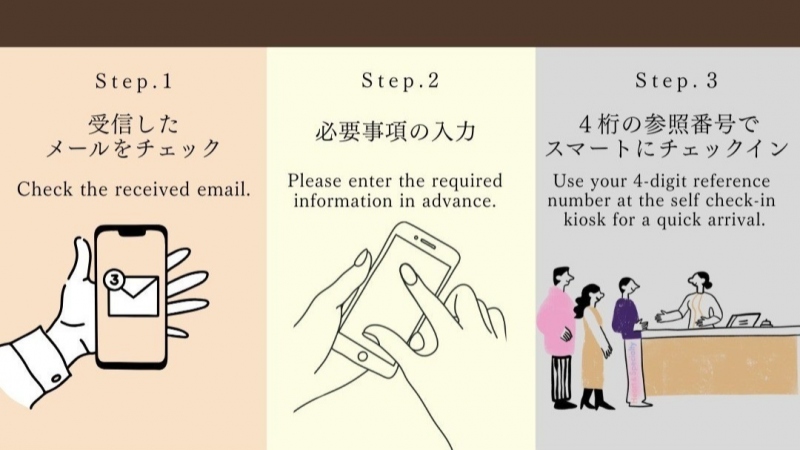 Step.1

受信した
メールをチェック

Check the received email.

3

Step.2

必要事項の入力

Please enter the required information in advance.

Step.3

4桁の参照番号で
スマートにチェックイン

Use your 4-digit reference number at the self check-in kiosk for a quick arrival.